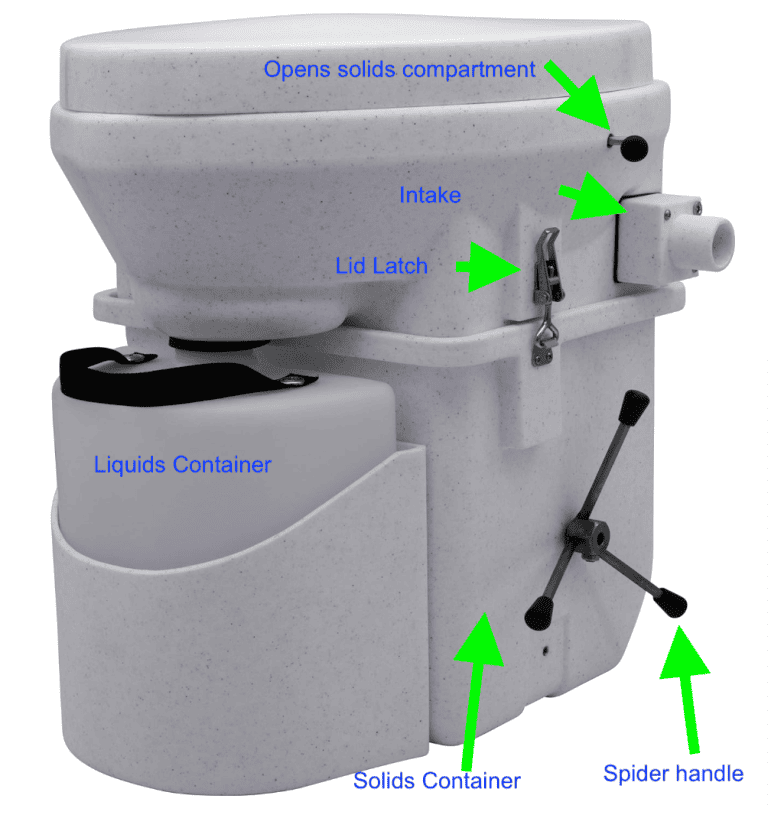 Opens solids compartment

Intake

Lid Latch

Liquids Container

Solids Container

Spider handle