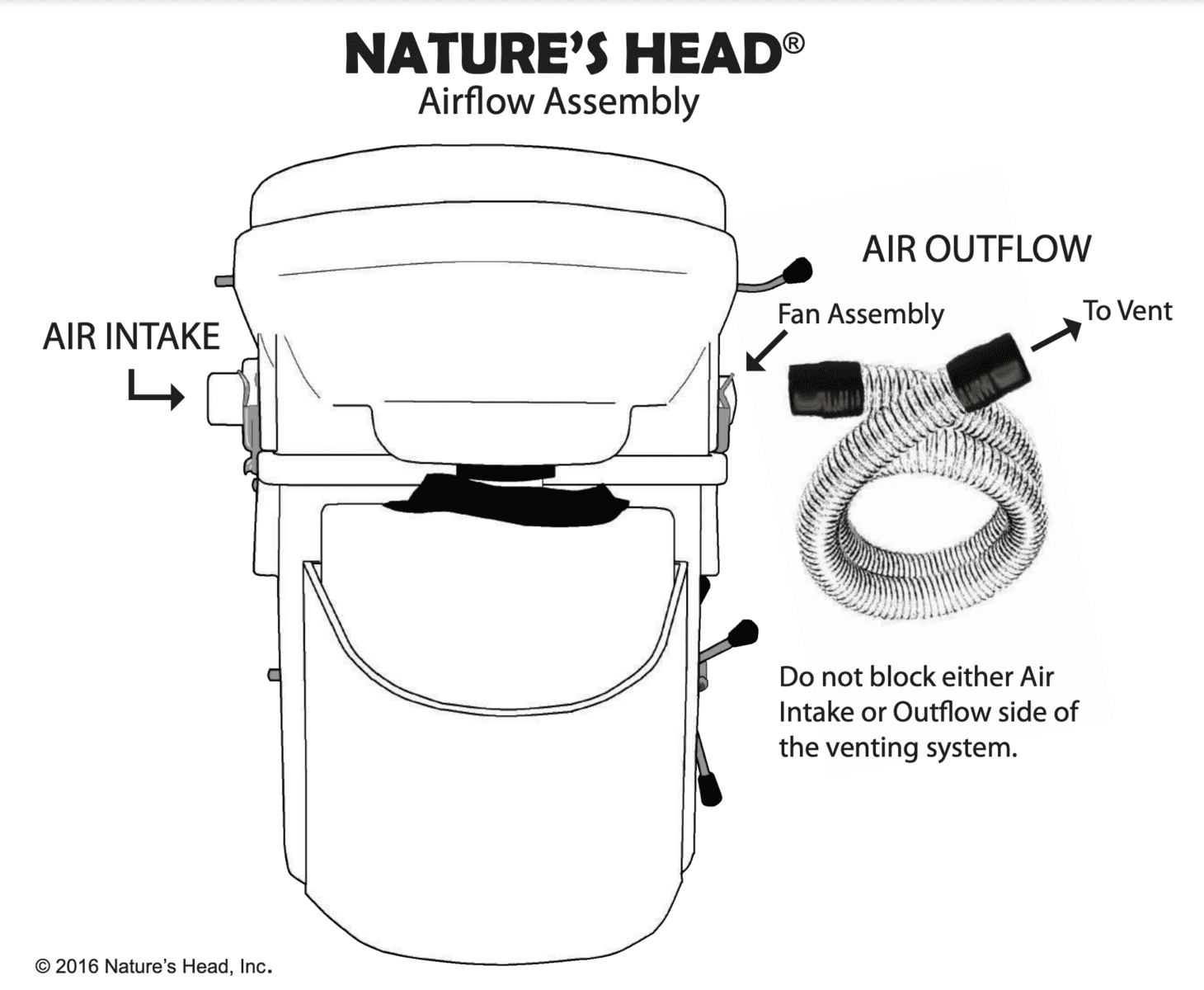 NATURE'S HEAD®
Airflow Assembly

AIR INTAKE

AIR OUTFLOW

Fan Assembly

To Vent

Do not block either Air Intake or Outflow side of the venting system.

© 2016 Nature's Head, Inc.